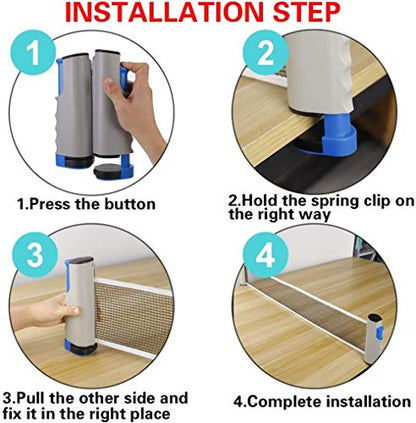 INSTALLATION STEP

1

1.Press the button

2

2.Hold the spring clip on the right way

3

3.Pull the other side and fix it in the right place

4

4.Complete installation