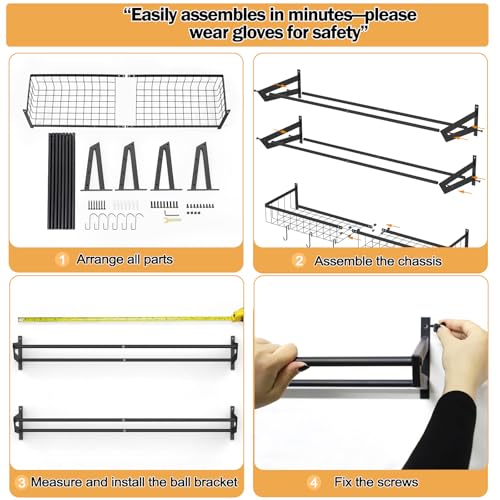 "Easily assembles in minutes—please wear gloves for safety"

1 Arrange all parts

2 Assemble the chassis

3 Measure and install the ball bracket

4 Fix the screws