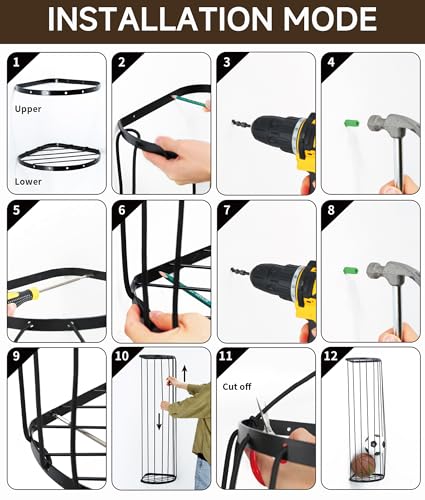 INSTALLATION MODE

1
Upper
Lower

2

3

4

5

6

7

8

9

10

11
Cut off

12