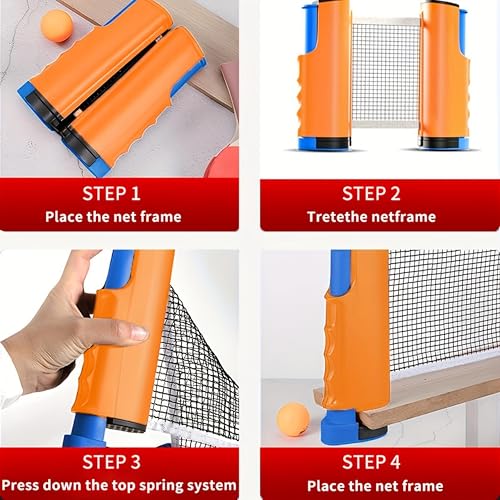 STEP 1
Place the net frame

STEP 2
Tretethe netframe

STEP 3
Press down the top spring system

STEP 4
Place the net frame