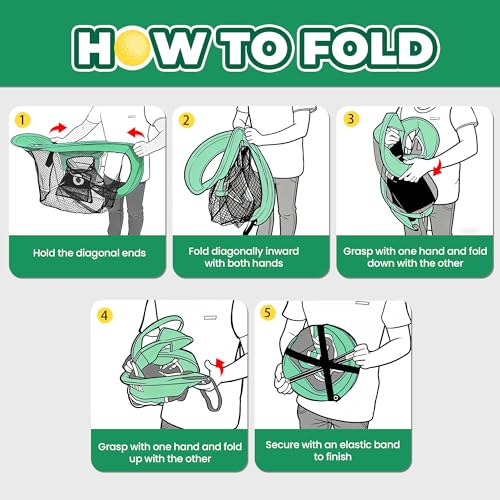 HOW TO FOLD

1
Hold the diagonal ends

2
Fold diagonally inward with both hands

3
Grasp with one hand and fold down with the other

4
Grasp with one hand and fold up with the other

5
Secure with an elastic band to finish