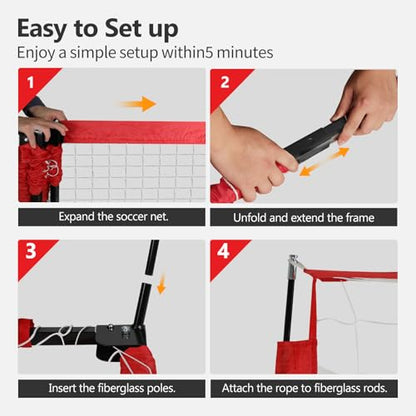 Easy to Set up

Enjoy a simple setup within5 minutes

1

Expand the soccer net.

2

Unfold and extend the frame

3

Insert the fiberglass poles.

4

Attach the rope to fiberglass rods.