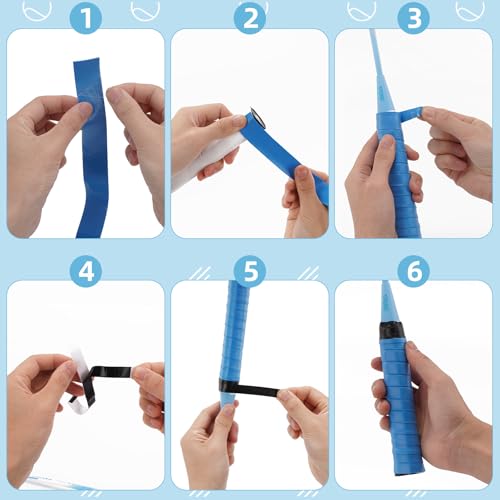 1
2
3
4
5
6