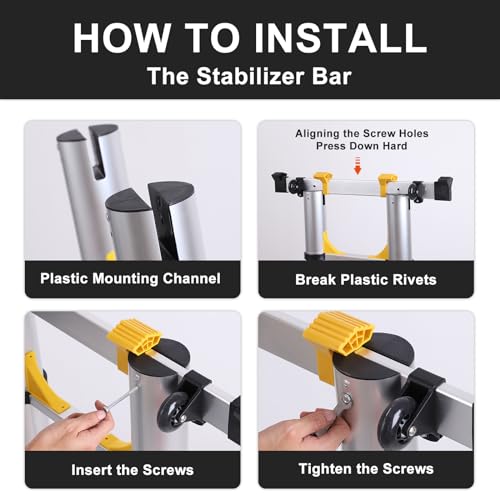 HOW TO INSTALL
The Stabilizer Bar

Plastic Mounting Channel

Aligning the Screw Holes
Press Down Hard

Break Plastic Rivets

Insert the Screws

Tighten the Screws