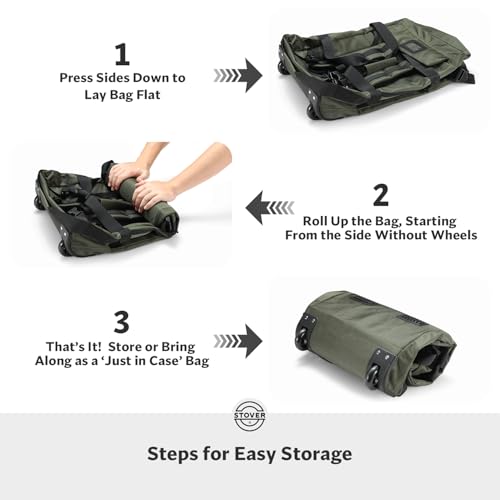 1
Press Sides Down to Lay Bag Flat

2
Roll Up the Bag, Starting From the Side Without Wheels

3
That's It! Store or Bring Along as a 'Just in Case' Bag

STOVER

Steps for Easy Storage