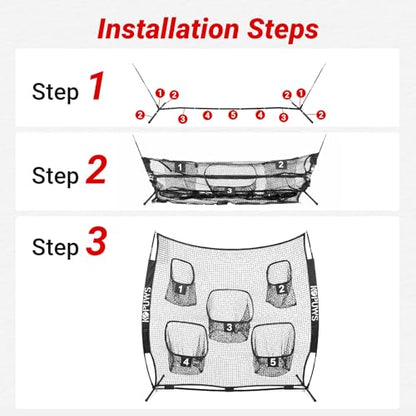 Installation Steps

Step 1

1 2 2 1
2 3 4 5 4 3 2

Step 2

1 2
3

Step 3

KOPUWS

1 2
3
4 5

KOPUWS