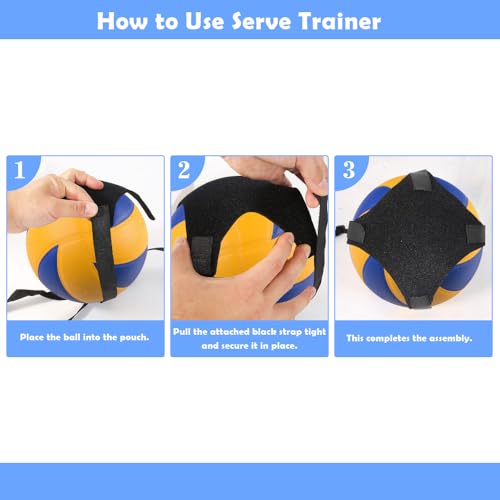 How to Use Serve Trainer

1

Place the ball into the pouch.

2

Pull the attached black strap tight and secure it in place.

3

This completes the assembly.