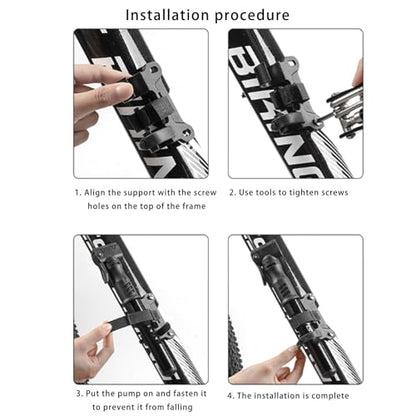 Installation procedure

1. Align the support with the screw holes on the top of the frame

2. Use tools to tighten screws

3. Put the pump on and fasten it to prevent it from falling

4. The installation is complete