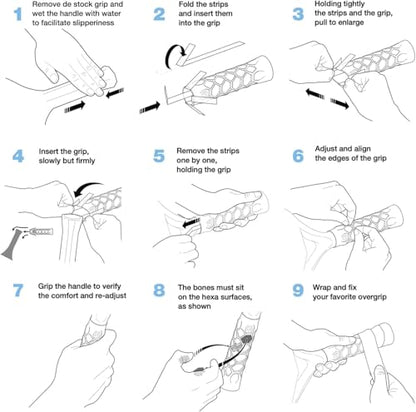 1 Remove de stock grip and wet the handle with water to facilitate slipperiness

2 Fold the strips and insert them into the grip

3 Holding tightly the strips and the grip, pull to enlarge

4 Insert the grip, slowly but firmly

5 Remove the strips one by one, holding the grip

6 Adjust and align the edges of the grip

7 Grip the handle to verify the comfort and re-adjust

8 The bones must sit on the hexa surfaces, as shown

9 Wrap and fix your favorite overgrip