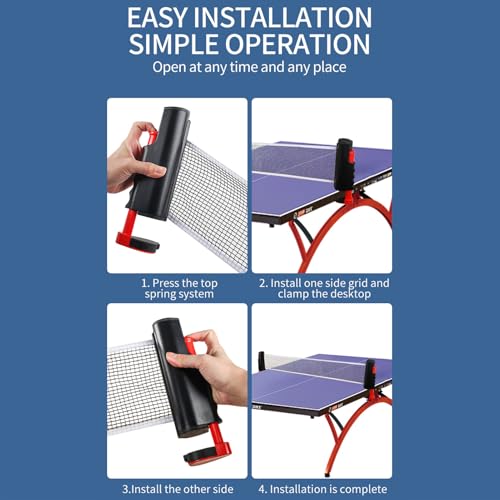 EASY INSTALLATION
SIMPLE OPERATION
Open at any time and any place

1. Press the top spring system

2. Install one side grid and clamp the desktop

3.Install the other side

4. Installation is complete