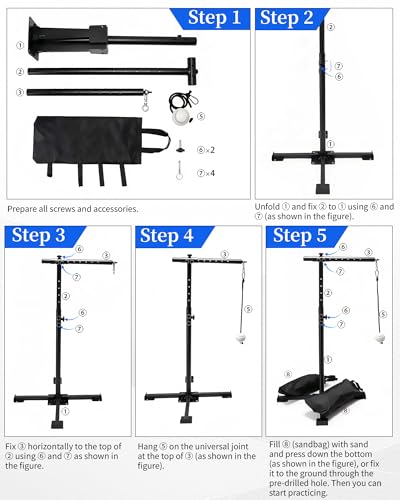 Step 1

①

②

③

⑤

⑥×2

⑦×4

Prepare all screws and accessories.

Step 2

②

⑦

⑥

①

Unfold ① and fix ② to ① using ⑥ and ⑦ (as shown in the figure).

Step 3

⑥

③

⑦

②

⑥

⑦

①

Fix ③ horizontally to the top of ② using ⑥ and ⑦ as shown in the figure.

Step 4

③

⑤

Hang ⑤ on the universal joint at the top of ③ (as shown in the figure).

Step 5

⑥

③

⑦

②

⑥

⑦

⑤

①

⑧

⑧

Fill ⑧ (sandbag) with sand and press down the bottom (as shown in the figure), or fix it to the ground through the pre-drilled hole. Then you can start practicing.