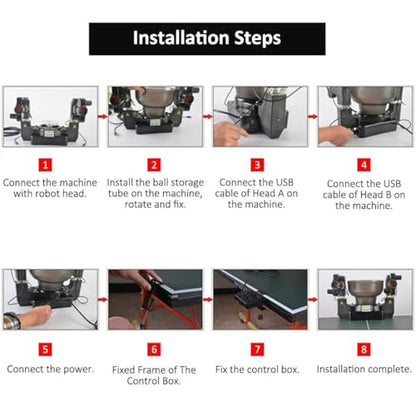 Installation Steps

1
Connect the machine with robot head.

2
Install the ball storage tube on the machine, rotate and fix.

3
Connect the USB cable of Head A on the machine.

4
Connect the USB cable of Head B on the machine.

5
Connect the power.

6
Fixed Frame of The Control Box.

7
Fix the control box.

8
Installation complete.