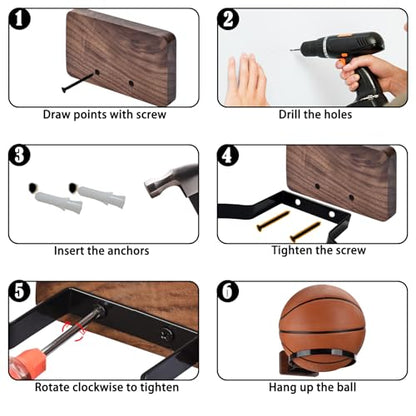 1
Draw points with screw

2
Drill the holes

3
Insert the anchors

4
Tighten the screw

5
Rotate clockwise to tighten

6
Hang up the ball