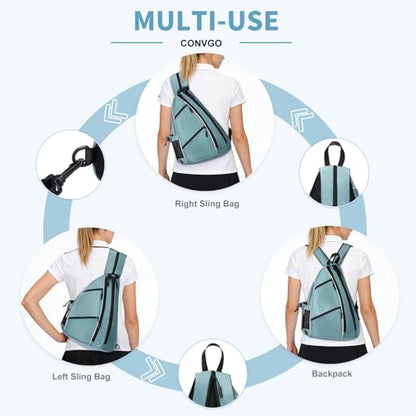 MULTI-USE

CONVGO

Right Sling Bag

Left Sling Bag

Backpack