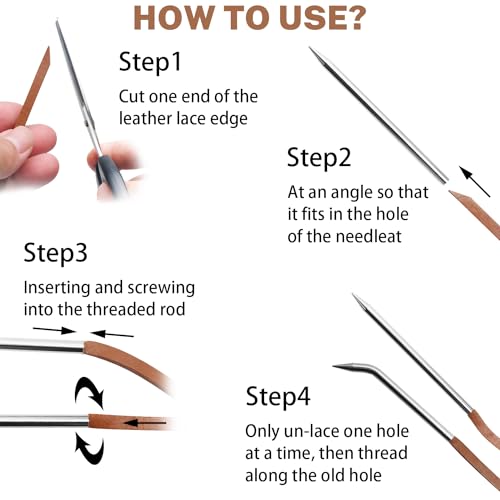 HOW TO USE?

Step1
Cut one end of the leather lace edge

Step2
At an angle so that it fits in the hole of the needleat

Step3
Inserting and screwing into the threaded rod

Step4
Only un-lace one hole at a time, then thread along the old hole