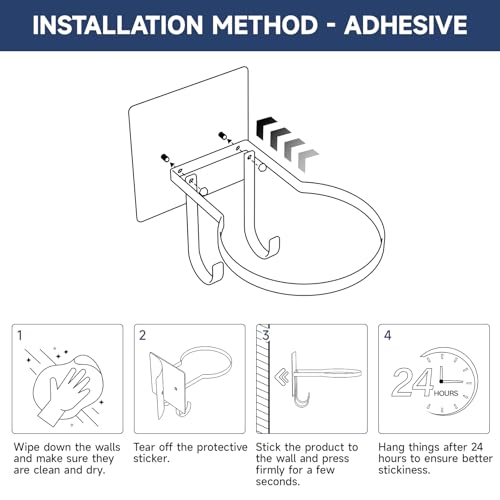 INSTALLATION METHOD - ADHESIVE

1

Wipe down the walls and make sure they are clean and dry.

2

Tear off the protective sticker.

3

Stick the product to the wall and press firmly for a few seconds.

4

24 HOURS

Hang things after 24 hours to ensure better stickiness.