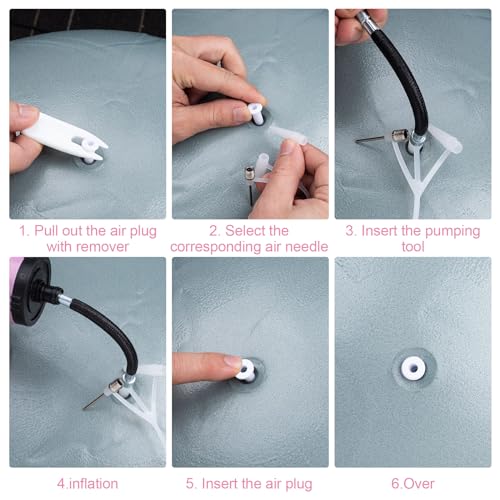 1. Pull out the air plug with remover

2. Select the corresponding air needle

3. Insert the pumping tool

4.inflation

5. Insert the air plug

6.Over