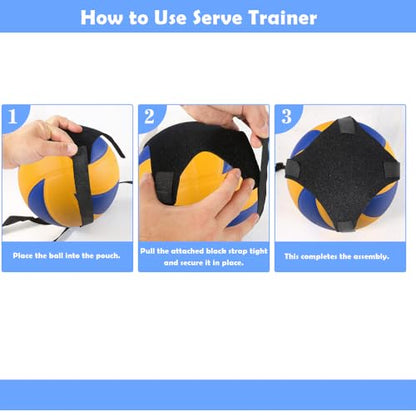 How to Use Serve Trainer

1

Place the ball into the pouch.

2

Pull the attached black strap tight and secure it in place.

3

This completes the assembly.