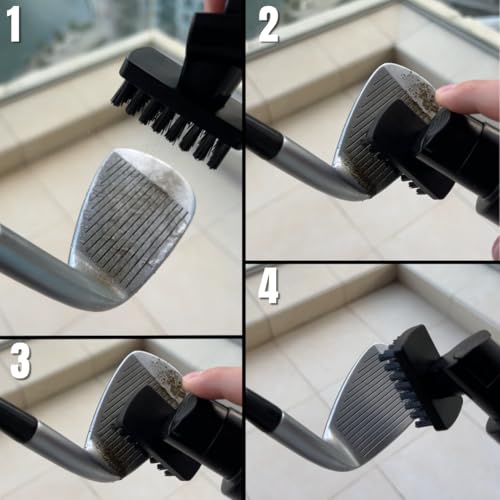 1
2
3
4