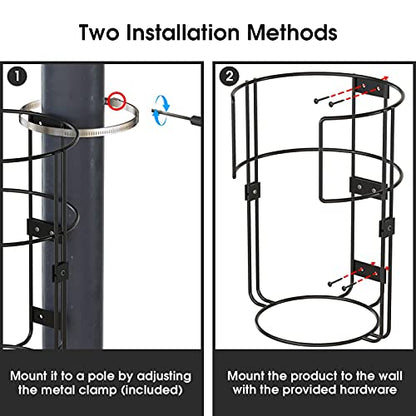 Two Installation Methods

1

Mount it to a pole by adjusting the metal clamp (included)

2

Mount the product to the wall with the provided hardware