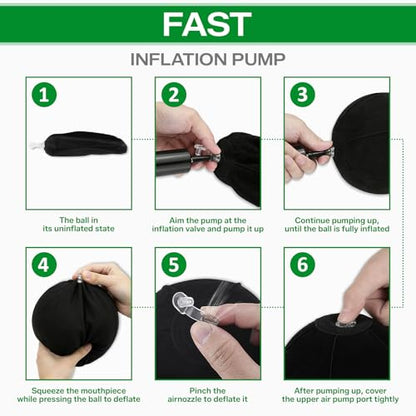 FAST

INFLATION PUMP

1

The ball in its uninflated state

2

Aim the pump at the inflation valve and pump it up

3

Continue pumping up, until the ball is fully inflated

4

Squeeze the mouthpiece while pressing the ball to deflate

5

Pinch the airnozzle to deflate it

6

After pumping up, cover the upper air pump port tightly