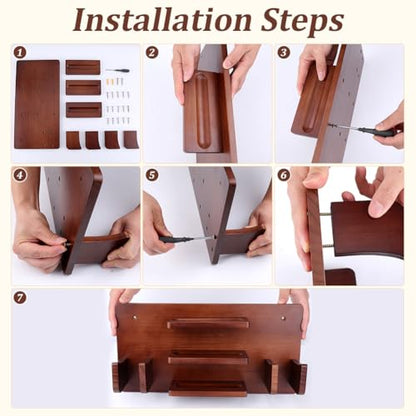 Installation Steps

1

2

3

4

5

6

7