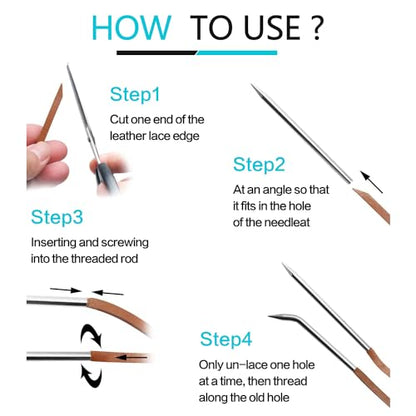 HOW TO USE ?

Step1

Cut one end of the leather lace edge

Step2

At an angle so that it fits in the hole of the needleat

Step3

Inserting and screwing into the threaded rod

Step4

Only un-lace one hole at a time, then thread along the old hole