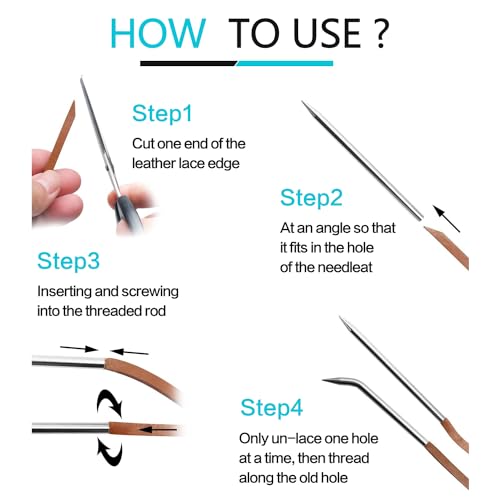 HOW TO USE ?

Step1
Cut one end of the leather lace edge

Step2
At an angle so that it fits in the hole of the needleat

Step3
Inserting and screwing into the threaded rod

Step4
Only un-lace one hole at a time, then thread along the old hole