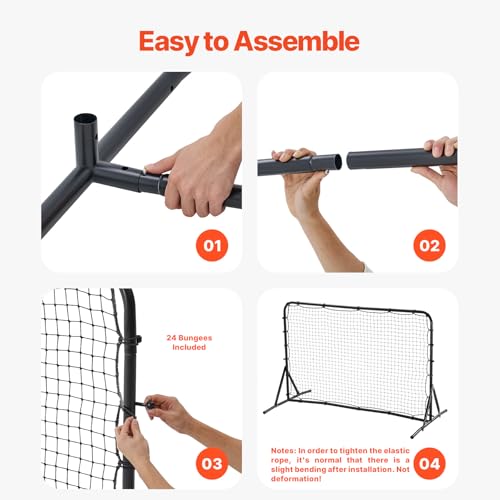 Easy to Assemble

01

02

24 Bungees Included

03

Notes: In order to tighten the elastic rope, it's normal that there is a slight bending after installation. Not deformation!

04