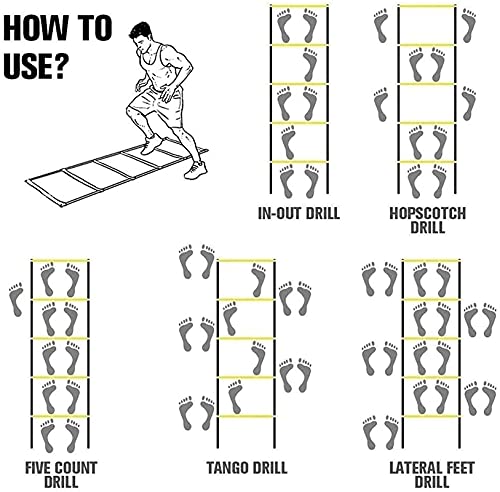 HOW TO USE?

IN-OUT DRILL

HOPSCOTCH DRILL

FIVE COUNT DRILL

TANGO DRILL

LATERAL FEET DRILL