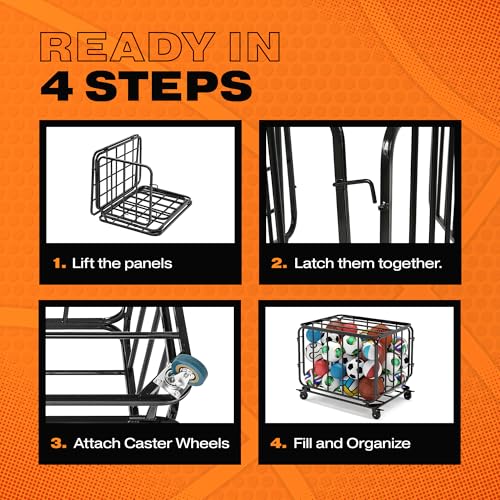 READY IN
4 STEPS

1. Lift the panels

2. Latch them together.

3. Attach Caster Wheels

4. Fill and Organize