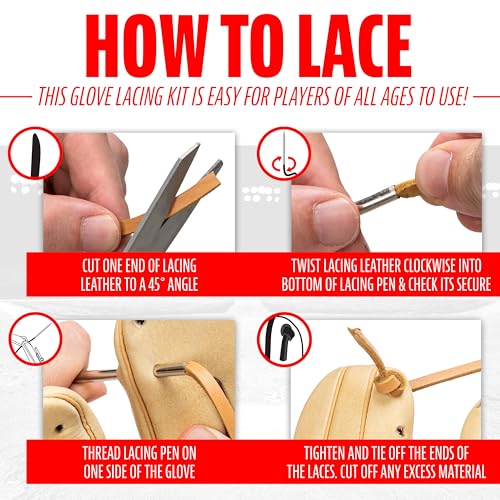 HOW TO LACE

THIS GLOVE LACING KIT IS EASY FOR PLAYERS OF ALL AGES TO USE!

CUT ONE END OF LACING LEATHER TO A 45° ANGLE

TWIST LACING LEATHER CLOCKWISE INTO BOTTOM OF LACING PEN & CHECK ITS SECURE

THREAD LACING PEN ON ONE SIDE OF THE GLOVE

TIGHTEN AND TIE OFF THE ENDS OF THE LACES. CUT OFF ANY EXCESS MATERIAL