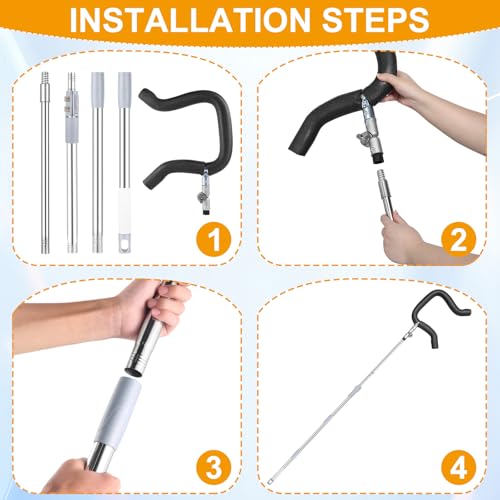 INSTALLATION STEPS

1

2

3

4