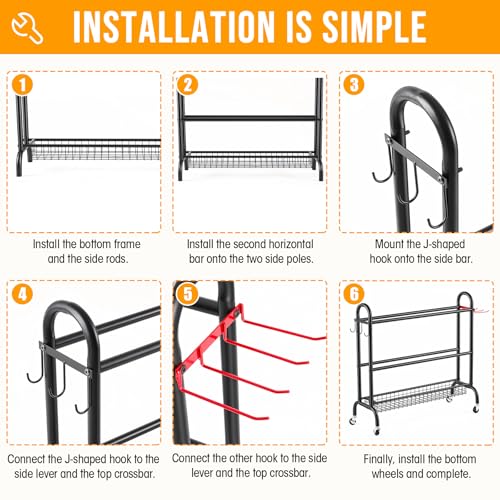 INSTALLATION IS SIMPLE

1

Install the bottom frame and the side rods.

2

Install the second horizontal bar onto the two side poles.

3

Mount the J-shaped hook onto the side bar.

4

Connect the J-shaped hook to the side lever and the top crossbar.

5

Connect the other hook to the side lever and the top crossbar.

6

Finally, install the bottom wheels and complete.