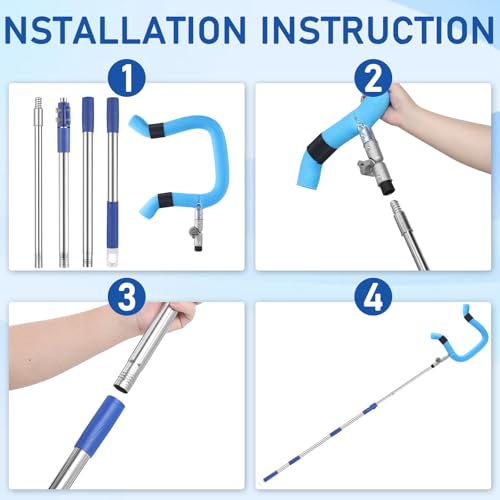 NSTALLATION INSTRUCTION

1

2

3

4