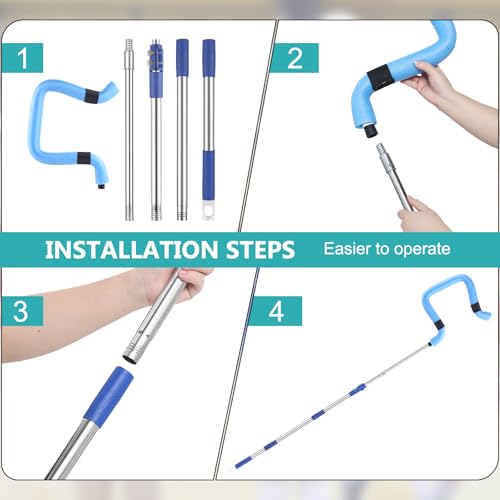 1

2

INSTALLATION STEPS Easier to operate

3

4